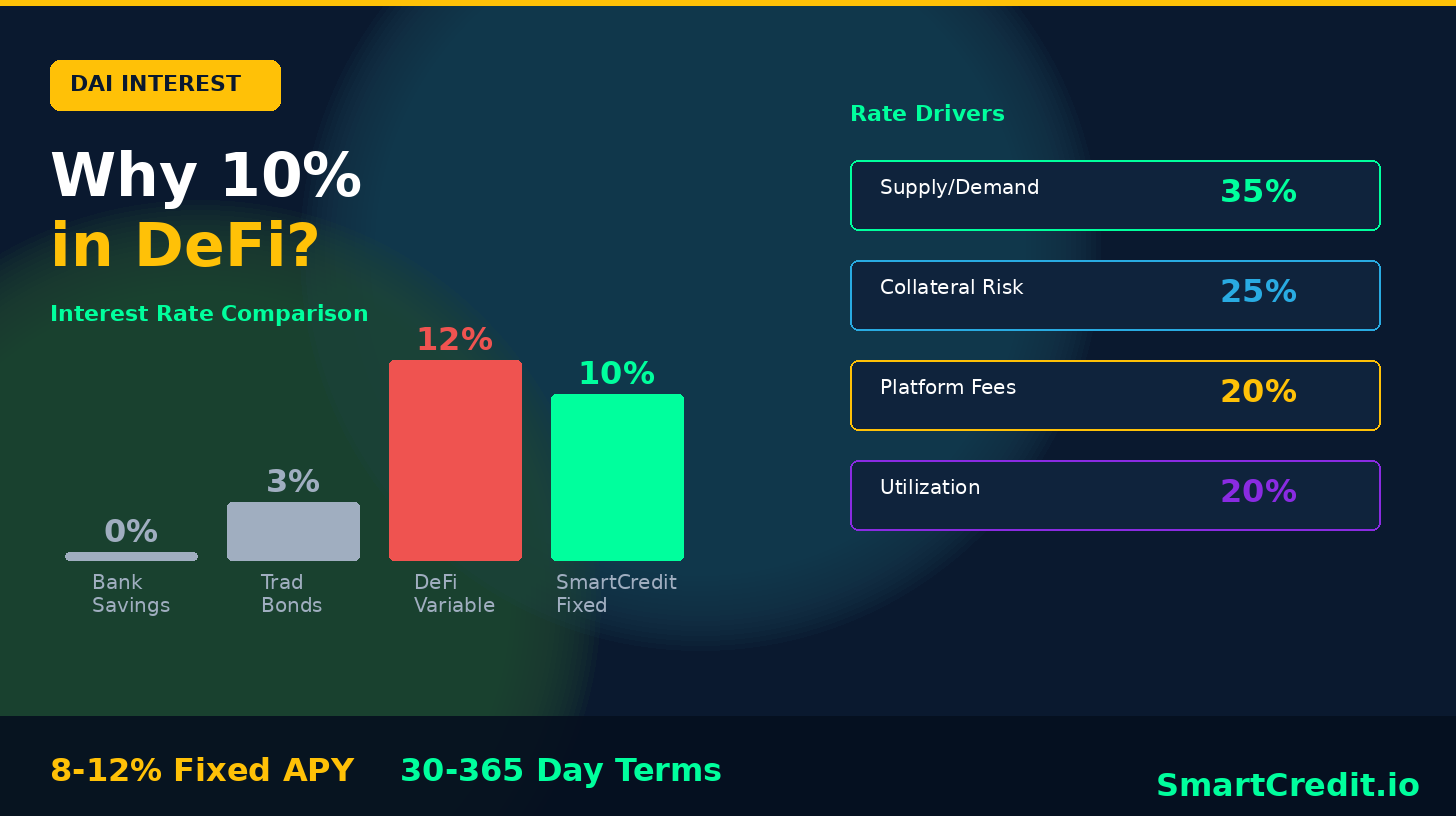 DAI INTEREST

Why 10%
in DeFi?

Interest Rate Comparison

0%
Bank Savings

3%
Trad Bonds

12%
DeFi Variable

10%
SmartCredit Fixed

Rate Drivers

Supply/Demand 35%

Collateral Risk 25%

Platform Fees 20%

Utilization 20%

8-12% Fixed APY 30-365 Day Terms

SmartCredit.io