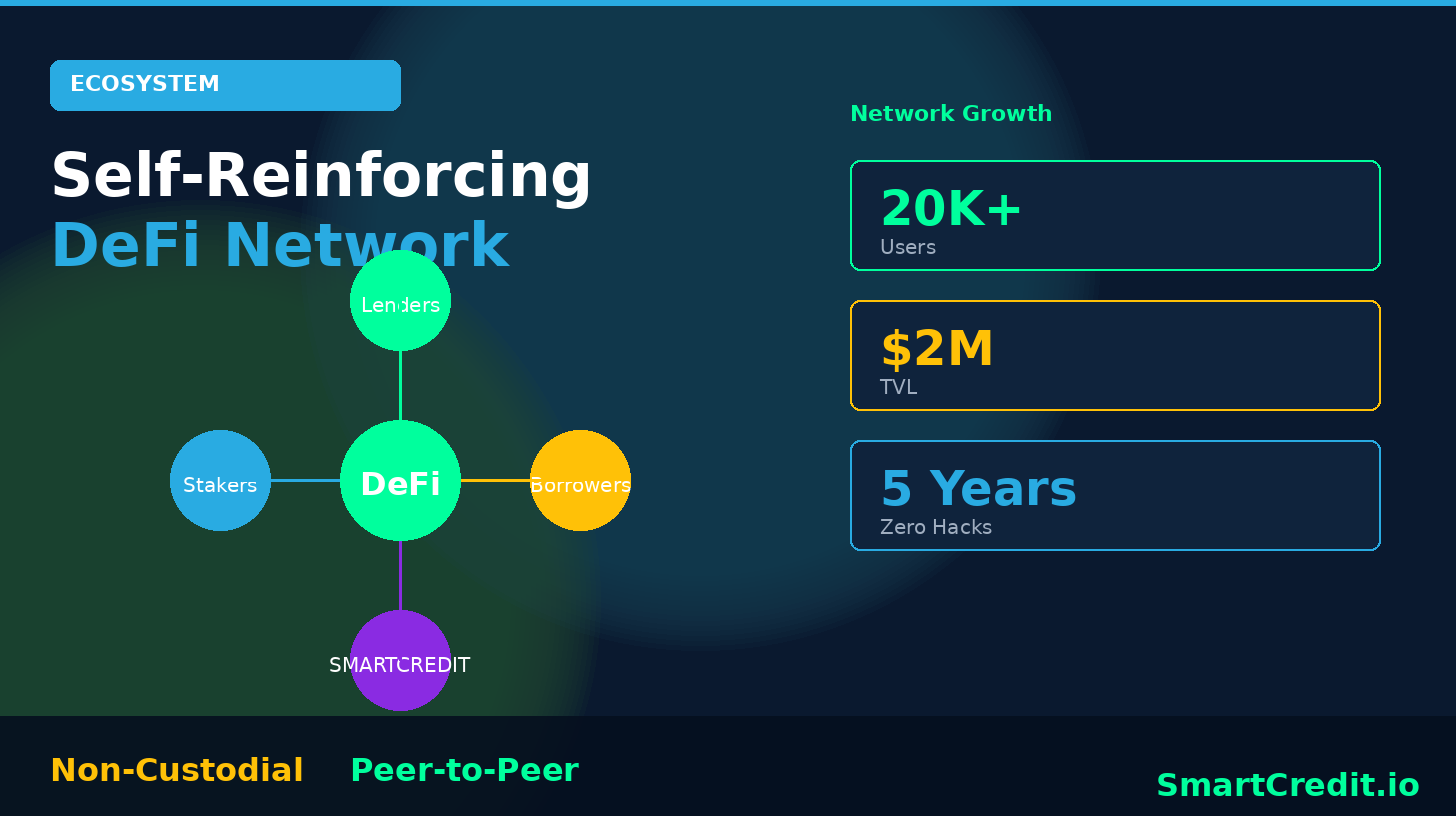 ECOSYSTEM

Self-Reinforcing
DeFi Network

Lenders

Stakers

DeFi

Borrowers

SMARTCREDIT

Network Growth

20K+
Users

$2M
TVL

5 Years
Zero Hacks

Non-Custodial

Peer-to-Peer

SmartCredit.io